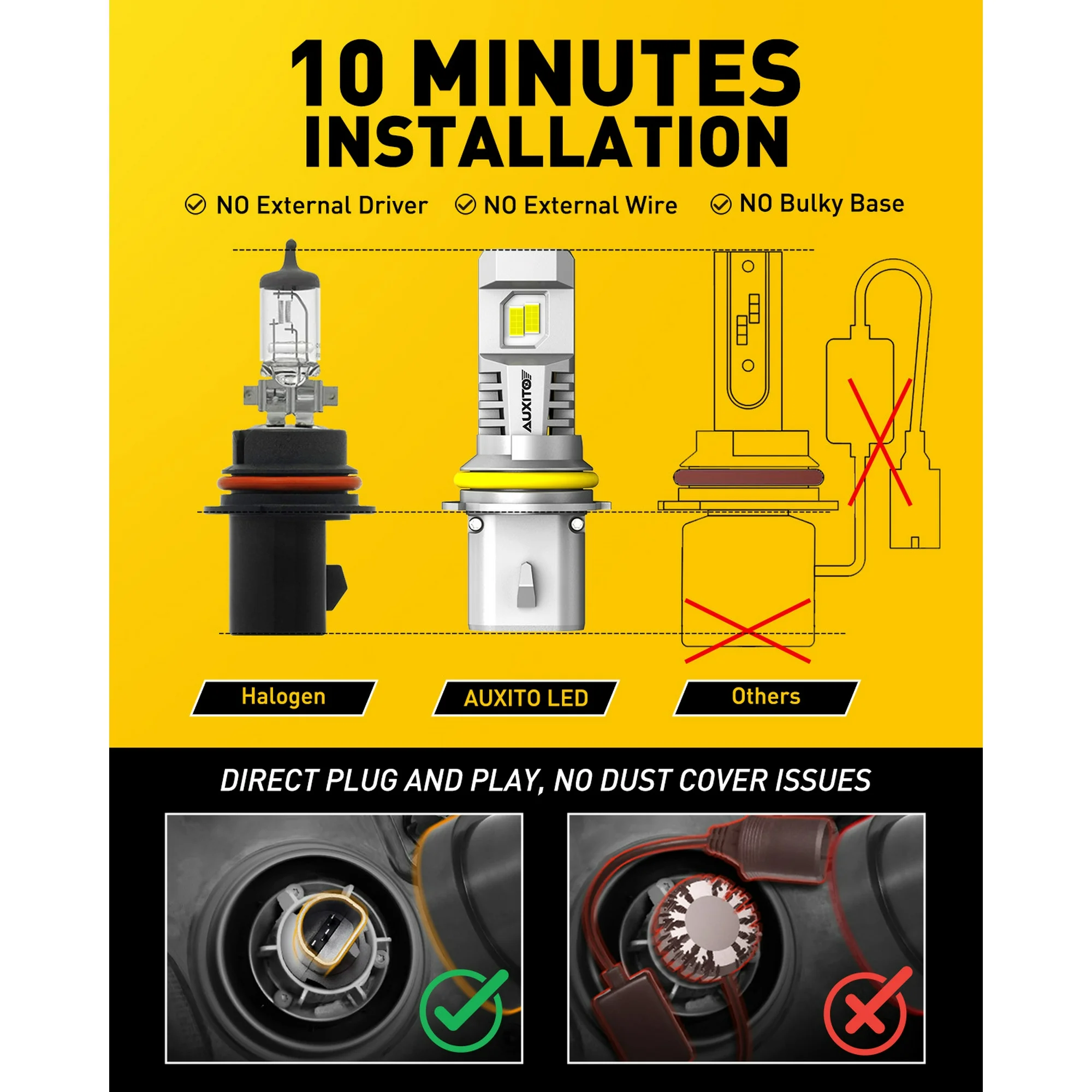 10 MINUTES INSTALLATION

NO External Driver
NO External Wire
NO Bulky Base

AUXITO

Halogen
AUXITO LED
Others

DIRECT PLUG AND PLAY, NO DUST COVER ISSUES